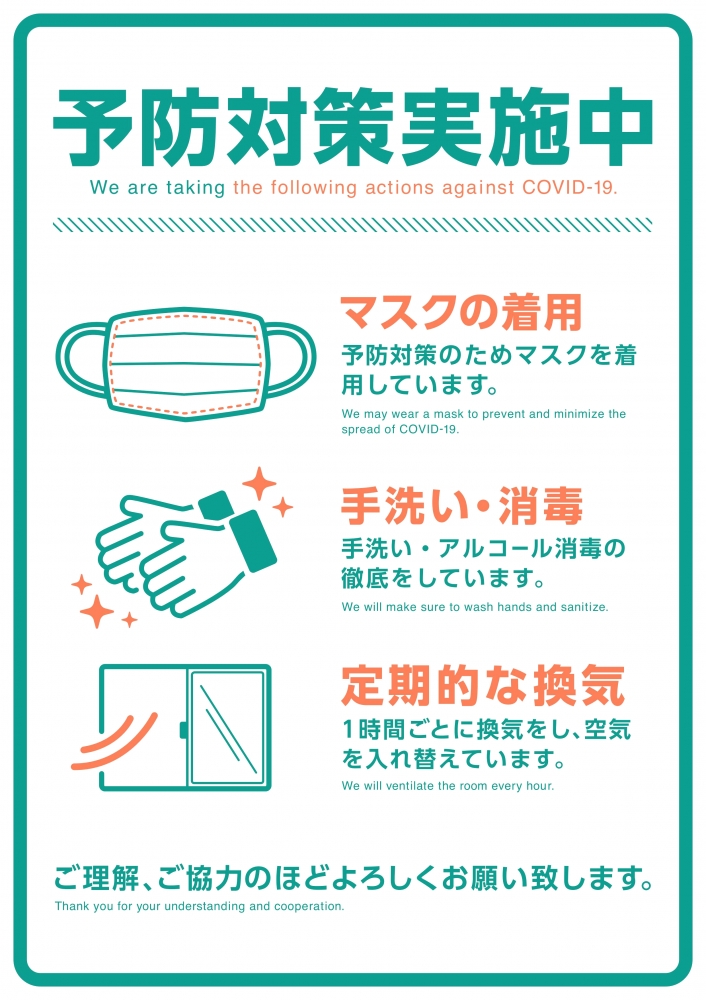 予防対策実施中

We are taking the following actions against COVID-19.

マスクの着用

予防対策のためマスクを着用しています。

We may wear a mask to prevent and minimize the spread of COVID-19.

手洗い・消毒

手洗い・アルコール消毒の徹底をしています。

We will make sure to wash hands and sanitize.

定期的な換気

1時間ごとに換気をし、空気を入れ替えています。

We will ventilate the room every hour.

ご理解、ご協力のほどよろしくお願い致します。

Thank you for your understanding and cooperation.